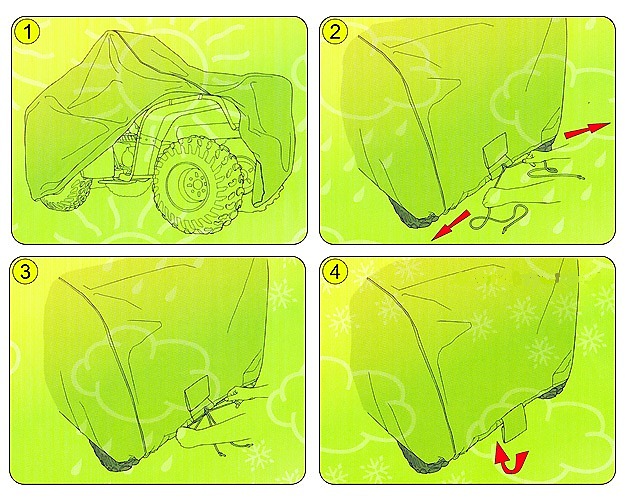 1

2

3

4