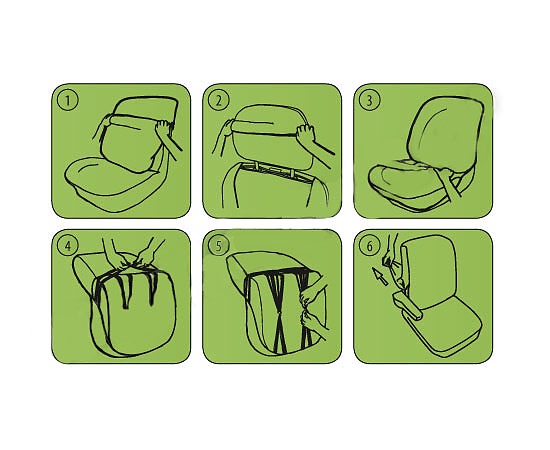 1

2

3

4

5

6