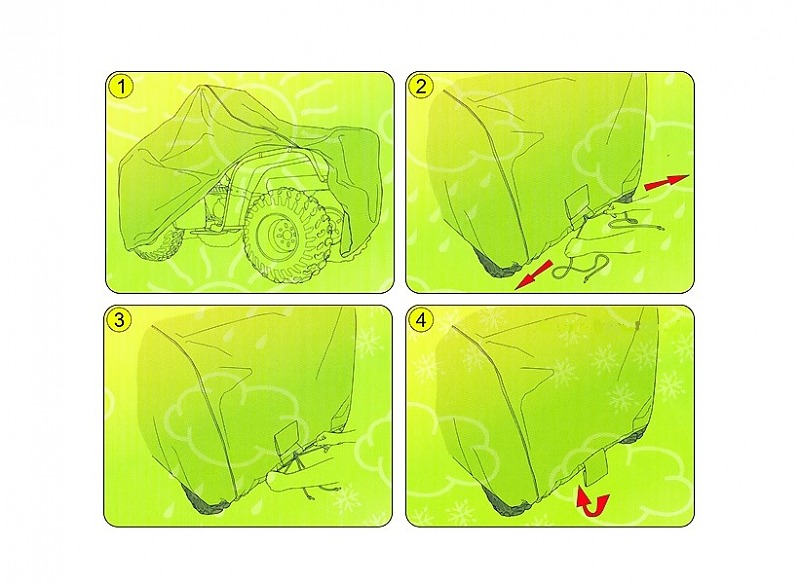 1
2
3
4